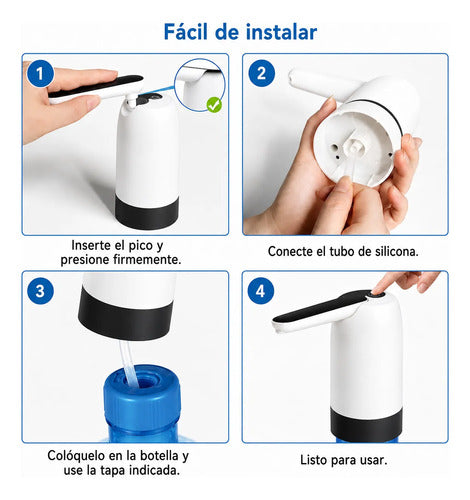 Fácil de instalar

1

Inserte el pico y presione firmemente.

2

Conecte el tubo de silicona.

3

Colóquelo en la botella y use la tapa indicada.

4

Listo para usar.