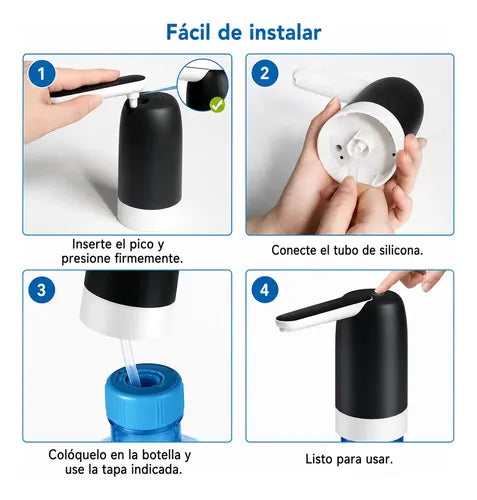 Fácil de instalar

1

Inserte el pico y presione firmemente.

2

Conecte el tubo de silicona.

3

Colóquelo en la botella y use la tapa indicada.

4

Listo para usar.